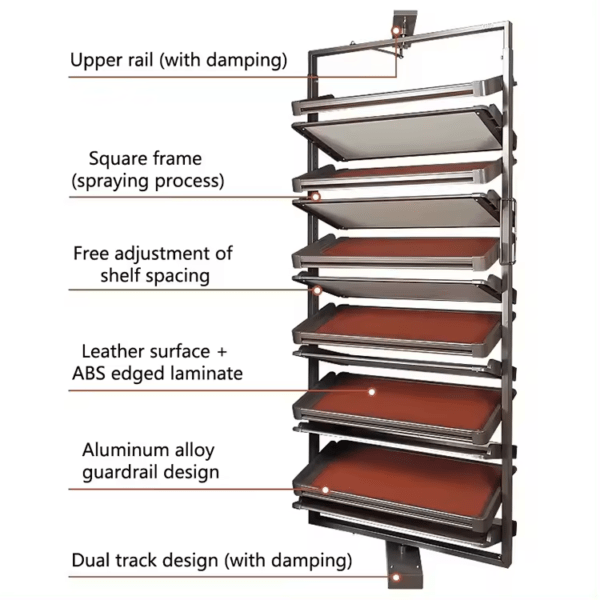 Upper rail (with damping)

Square frame
(spraying process)

Free adjustment of
shelf spacing

Leather surface +
ABS edged laminate

Aluminum alloy
guardrail design

Dual track design (with damping)